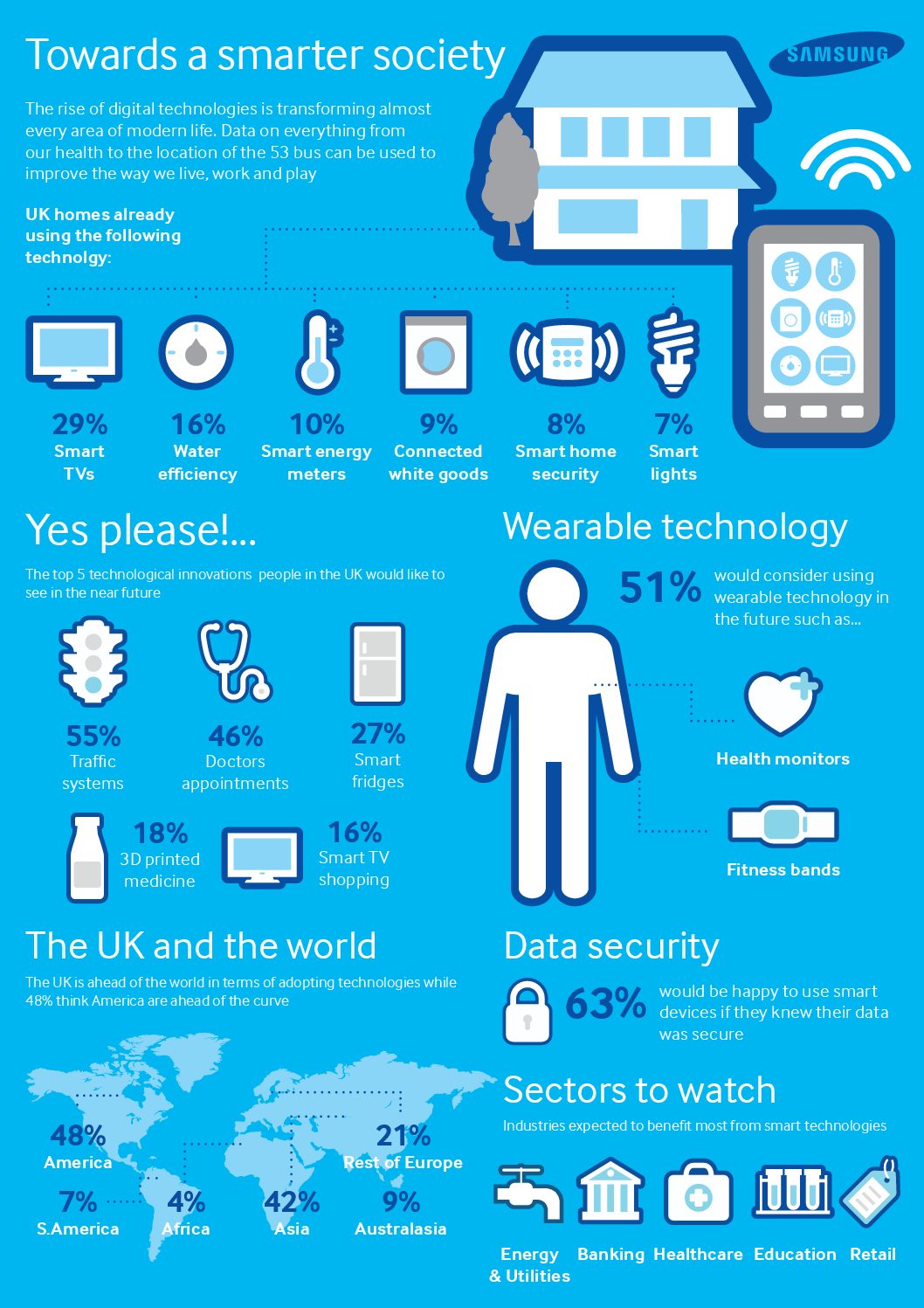 Towards a smarter society

SAMSUNG

The rise of digital technologies is transforming almost every area of modern life. Data on everything from our health to the location of the 53 bus can be used to improve the way we live, work and play

UK homes already using the following technolgy:

29%
Smart TVs

16%
Water efficiency

10%
Smart energy meters

9%
Connected white goods

8%
Smart home security

7%
Smart lights

Yes please!...

The top 5 technological innovations people in the UK would like to see in the near future

55%
Traffic systems

46%
Doctors appointments

27%
Smart fridges

18%
3D printed medicine

16%
Smart TV shopping

Wearable technology

51% would consider using wearable technology in the future such as...

Health monitors

Fitness bands

The UK and the world

The UK is ahead of the world in terms of adopting technologies while 48% think America are ahead of the curve

48%
America

7%
S.America

4%
Africa

42%
Asia

21%
Rest of Europe

9%
Australasia

Data security

63% would be happy to use smart devices if they knew their data was secure

Sectors to watch

Industries expected to benefit most from smart technologies

Energy & Utilities

Banking

Healthcare

Education

Retail